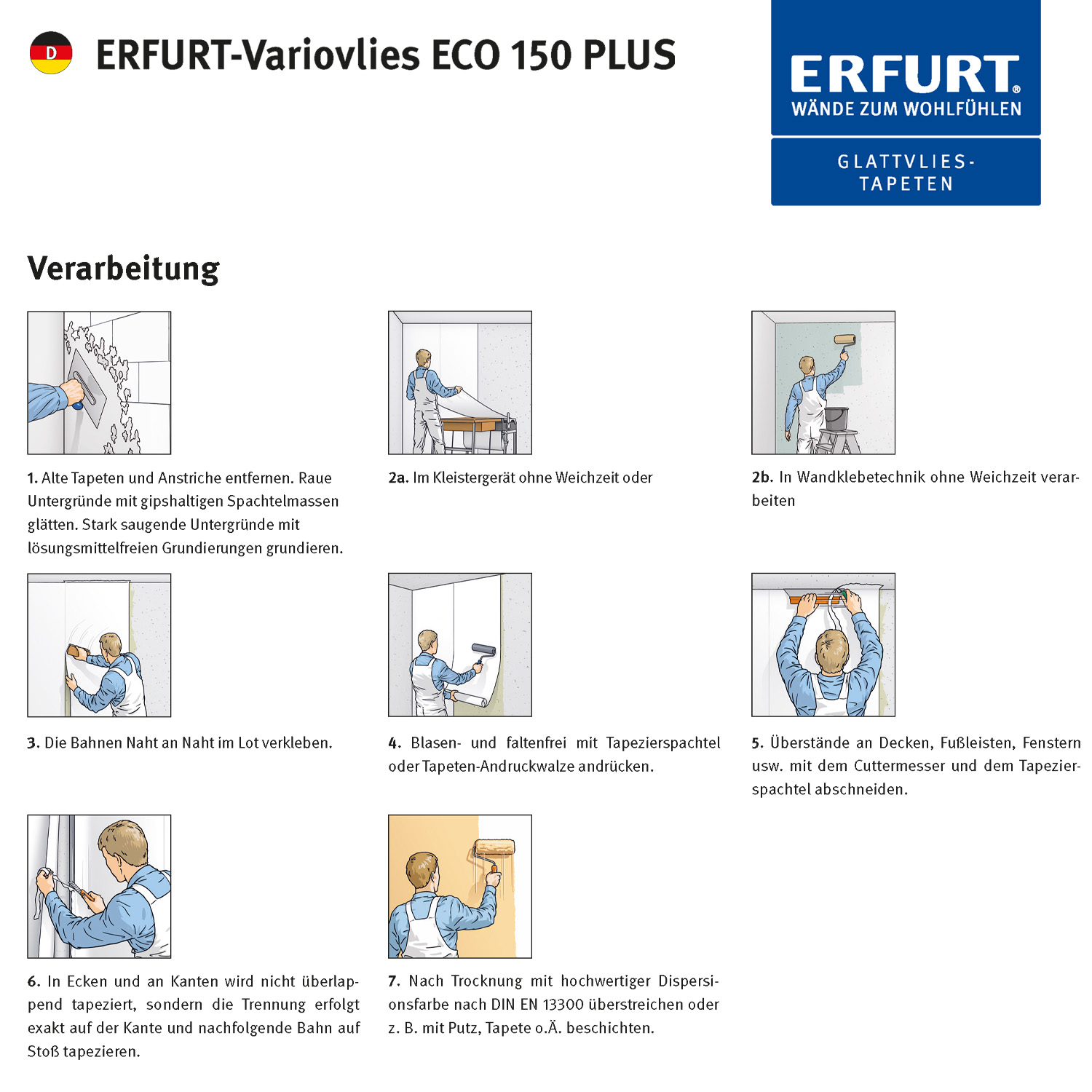 D

ERFURT-Variovlies ECO 150 PLUS

ERFURT®
WÄNDE ZUM WOHLFÜHLEN

GLATTVLIES-TAPETEN

Verarbeitung

1. Alte Tapeten und Anstriche entfernen. Raue Untergründe mit gipshaltigen Spachtelmassen glätten. Stark saugende Untergründe mit lösungsmittelfreien Grundierungen grundieren.

2a. Im Kleistergerät ohne Weichzeit oder

2b. In Wandklebetechnik ohne Weichzeit verarbeiten

3. Die Bahnen Naht an Naht im Lot verkleben.

4. Blasen- und faltenfrei mit Tapezierspachtel oder Tapeten-Andruckwalze andrücken.

5. Überstände an Decken, Fußleisten, Fenstern usw. mit dem Cuttermesser und dem Tapezierspachtel abschneiden.

6. In Ecken und an Kanten wird nicht überlappend tapeziert, sondern die Trennung erfolgt exakt auf der Kante und nachfolgende Bahn auf Stoß tapezieren.

7. Nach Trocknung mit hochwertiger Dispersionsfarbe nach DIN EN 13300 überstreichen oder z. B. mit Putz, Tapete o.Ä. beschichten.